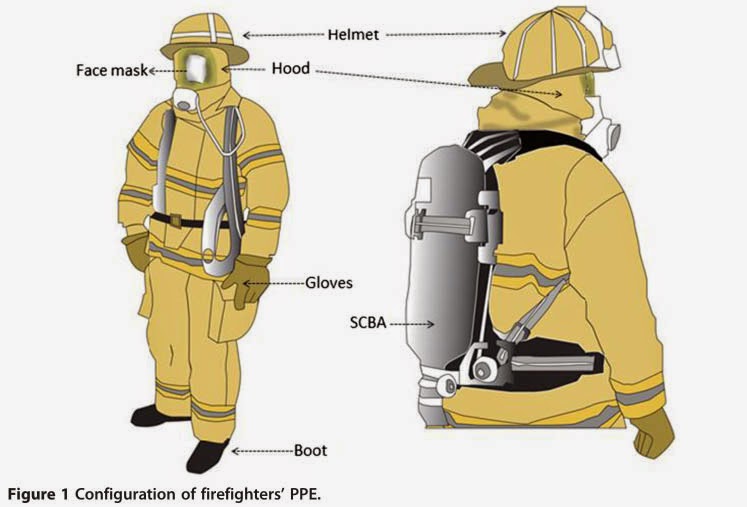 Helmet

Face mask

Hood

Gloves

SCBA

Boot

Figure 1 Configuration of firefighters' PPE.